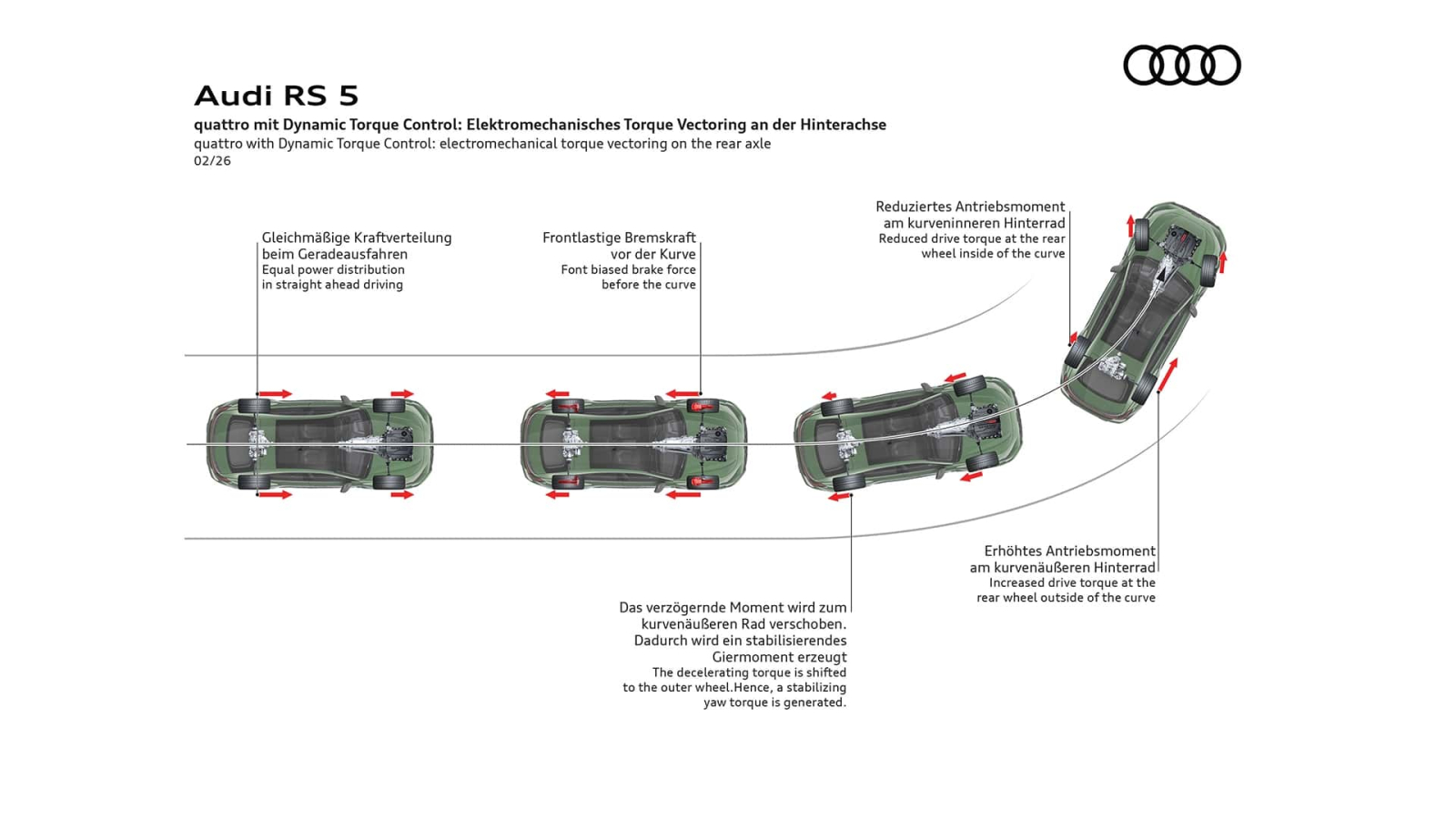 Audi RS 5

quattro mit Dynamic Torque Control: Elektromechanisches Torque Vectoring an der Hinterachse
quattro with Dynamic Torque Control: electromechanical torque vectoring on the rear axle
02/26

Gleichmäßige Kraftverteilung beim Geradeausfahren
Equal power distribution in straight ahead driving

Frontlastige Bremskraft vor der Kurve
Font biased brake force before the curve

Reduziertes Antriebsmoment am kurveninneren Hinterrad
Reduced drive torque at the rear wheel inside of the curve

Erhöhtes Antriebsmoment am kurvenäußeren Hinterrad
Increased drive torque at the rear wheel outside of the curve

Das verzögernde Moment wird zum kurvenäußeren Rad verschoben. Dadurch wird ein stabilisierendes Giermoment erzeugt
The decelerating torque is shifted to the outer wheel.Hence, a stabilizing yaw torque is generated.